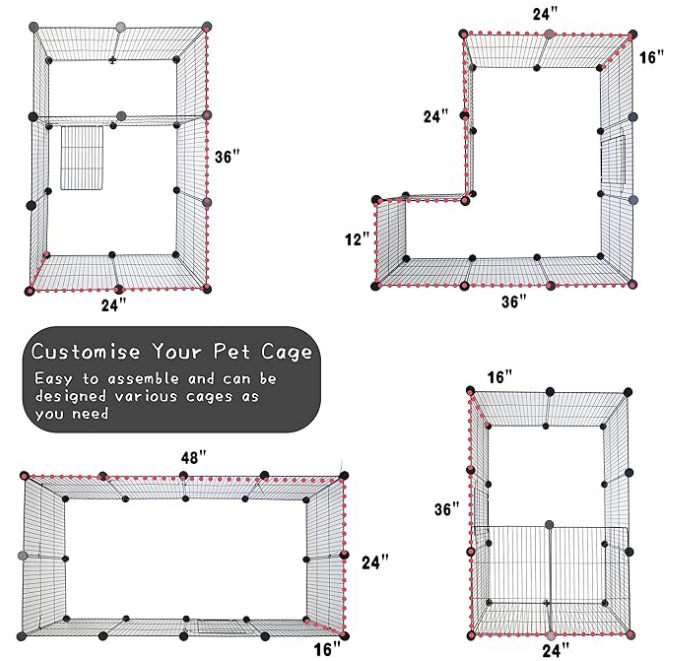 36"

24"

24"

16"

24"

12"

36"

Customise Your Pet Cage

Easy to assemble and can be designed various cages as you need

48"

24"

16"

16"

36"

24"