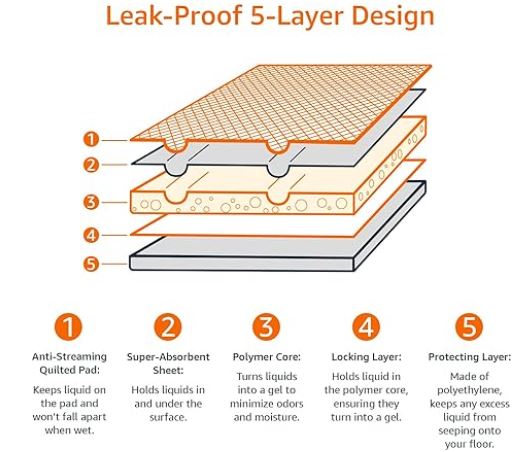 Leak-Proof 5-Layer Design

1
2
3
4
5

1
Anti-Streaming Quilted Pad:
Keeps liquid on the pad and won't fall apart when wet.

2
Super-Absorbent Sheet:
Holds liquids in and under the surface.

3
Polymer Core:
Turns liquids into a gel to minimize odors and moisture.

4
Locking Layer:
Holds liquid in the polymer core, ensuring they turn into a gel.

5
Protecting Layer:
Made of polyethylene, keeps any excess liquid from seeping onto your floor.